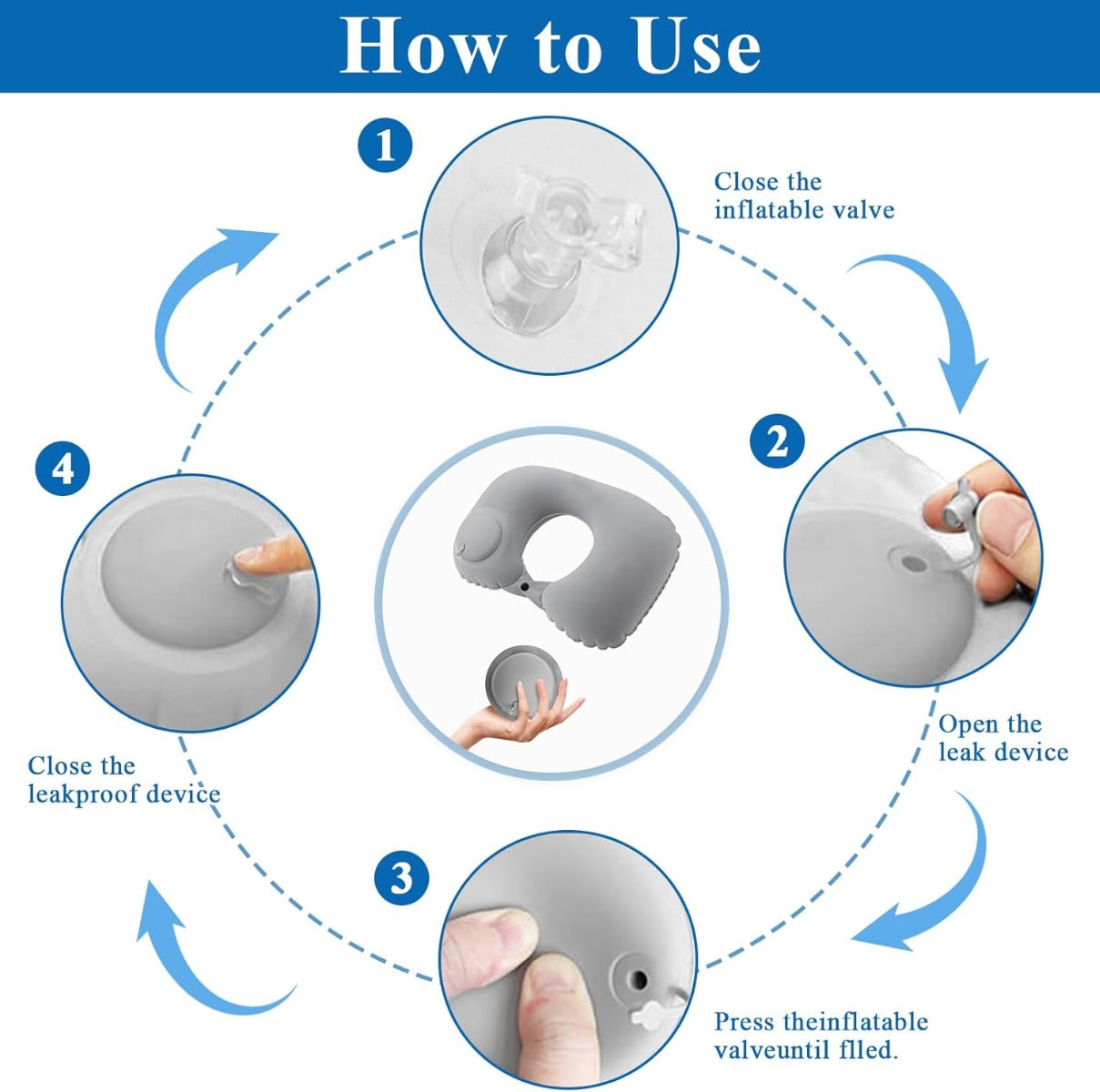 How to Use

1

Close the inflatable valve

2

Open the leak device

3

Press theinflatable valveuntil flled.

4

Close the leakproof device