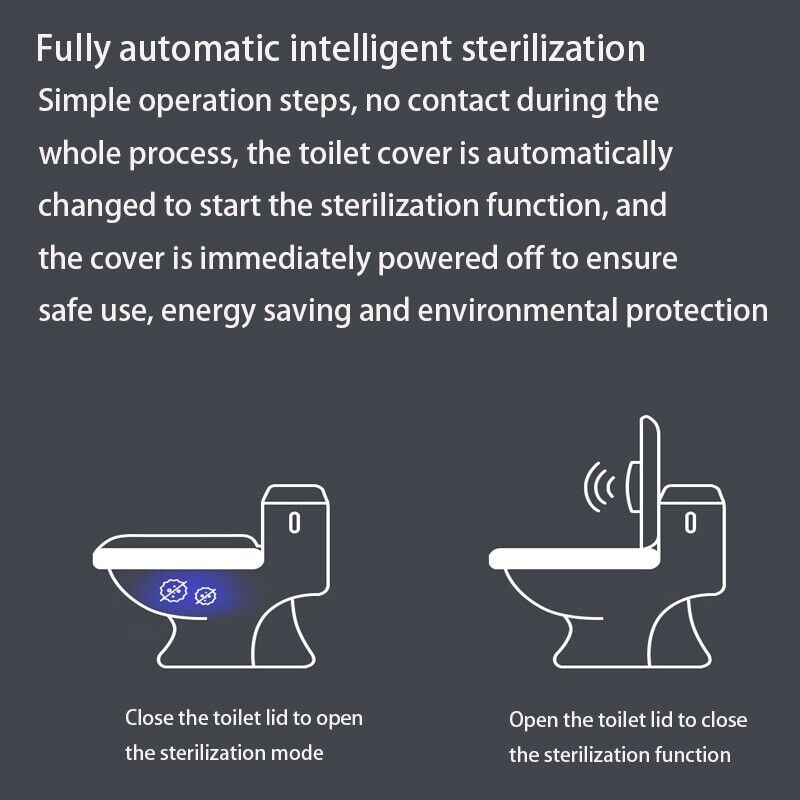 Fully automatic intelligent sterilization
Simple operation steps, no contact during the whole process, the toilet cover is automatically changed to start the sterilization function, and the cover is immediately powered off to ensure safe use, energy saving and environmental protection

Close the toilet lid to open the sterilization mode

Open the toilet lid to close the sterilization function