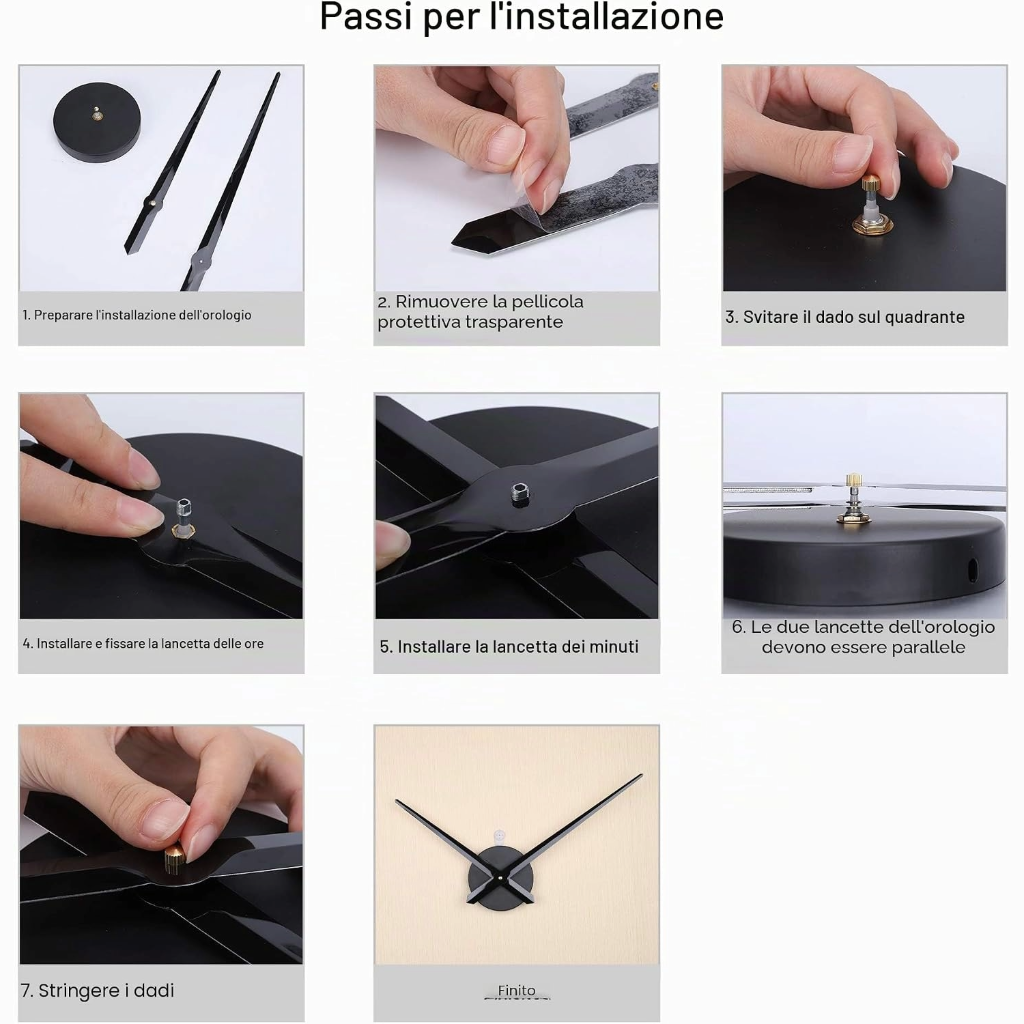 Passi per l'installazione

1. Preparare l'installazione dell'orologio

2. Rimuovere la pellicola protettiva trasparente

3. Svitare il dado sul quadrante

4. Installare e fissare la lancetta delle ore

5. Installare la lancetta dei minuti

6. Le due lancette dell'orologio devono essere parallele

7. Stringere i dadi

Finito