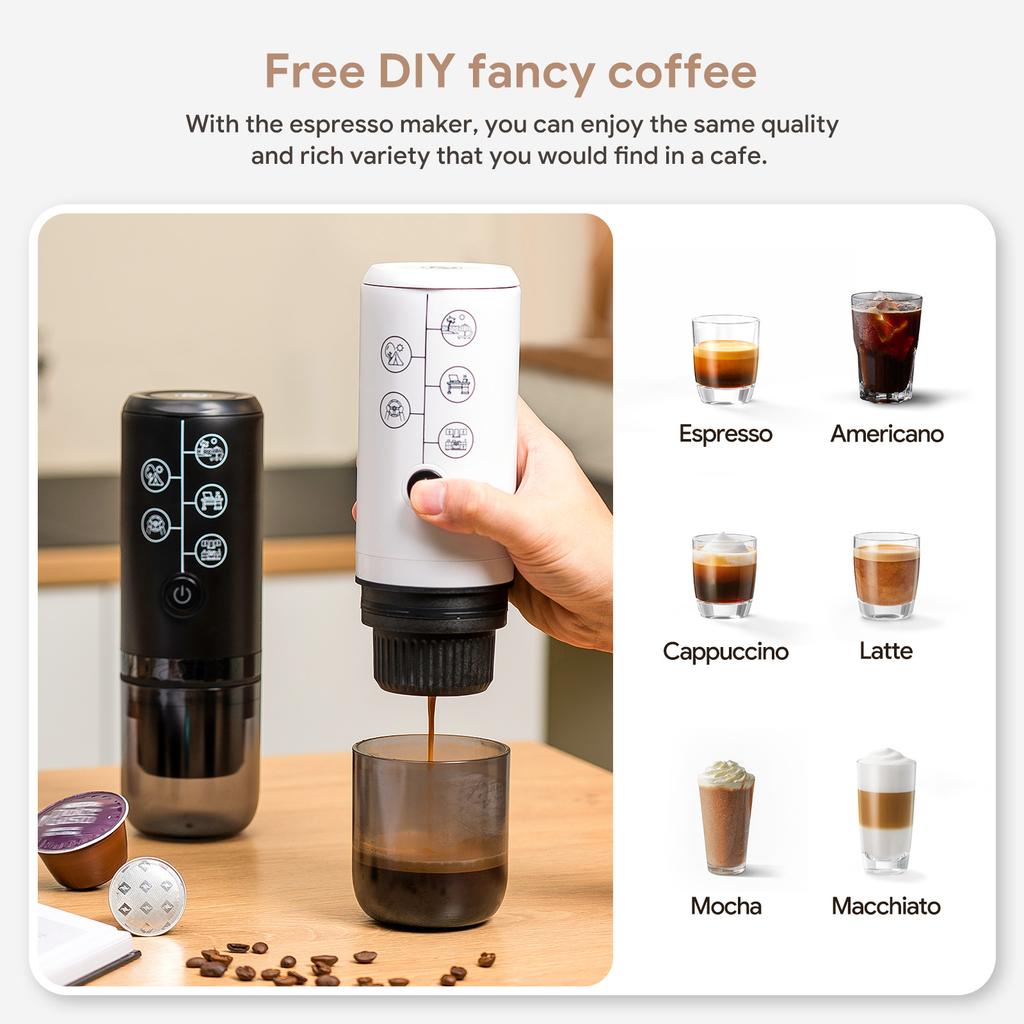 Free DIY fancy coffee

With the espresso maker, you can enjoy the same quality and rich variety that you would find in a cafe.

Espresso

Americano

Cappuccino

Latte

Mocha

Macchiato