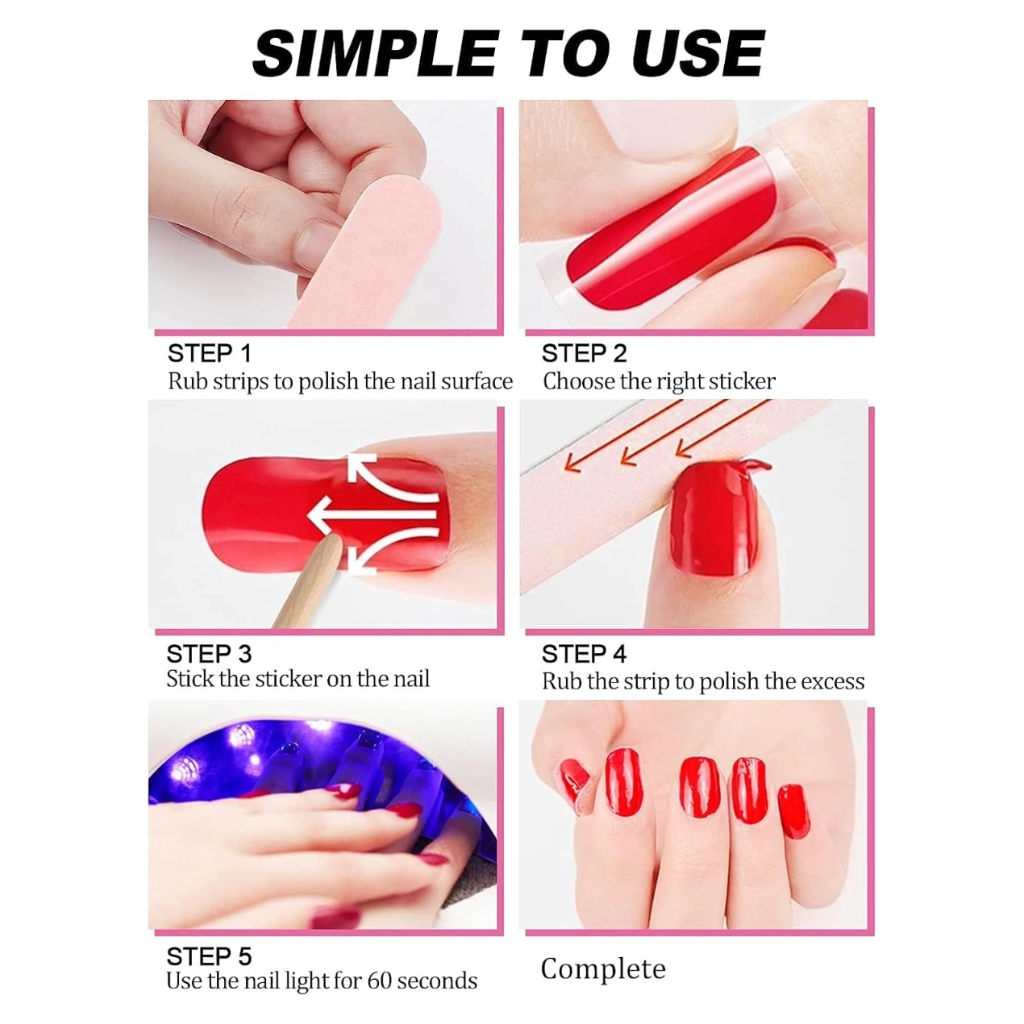 SIMPLE TO USE

STEP 1
Rub strips to polish the nail surface

STEP 2
Choose the right sticker

STEP 3
Stick the sticker on the nail

STEP 4
Rub the strip to polish the excess

STEP 5
Use the nail light for 60 seconds

Complete