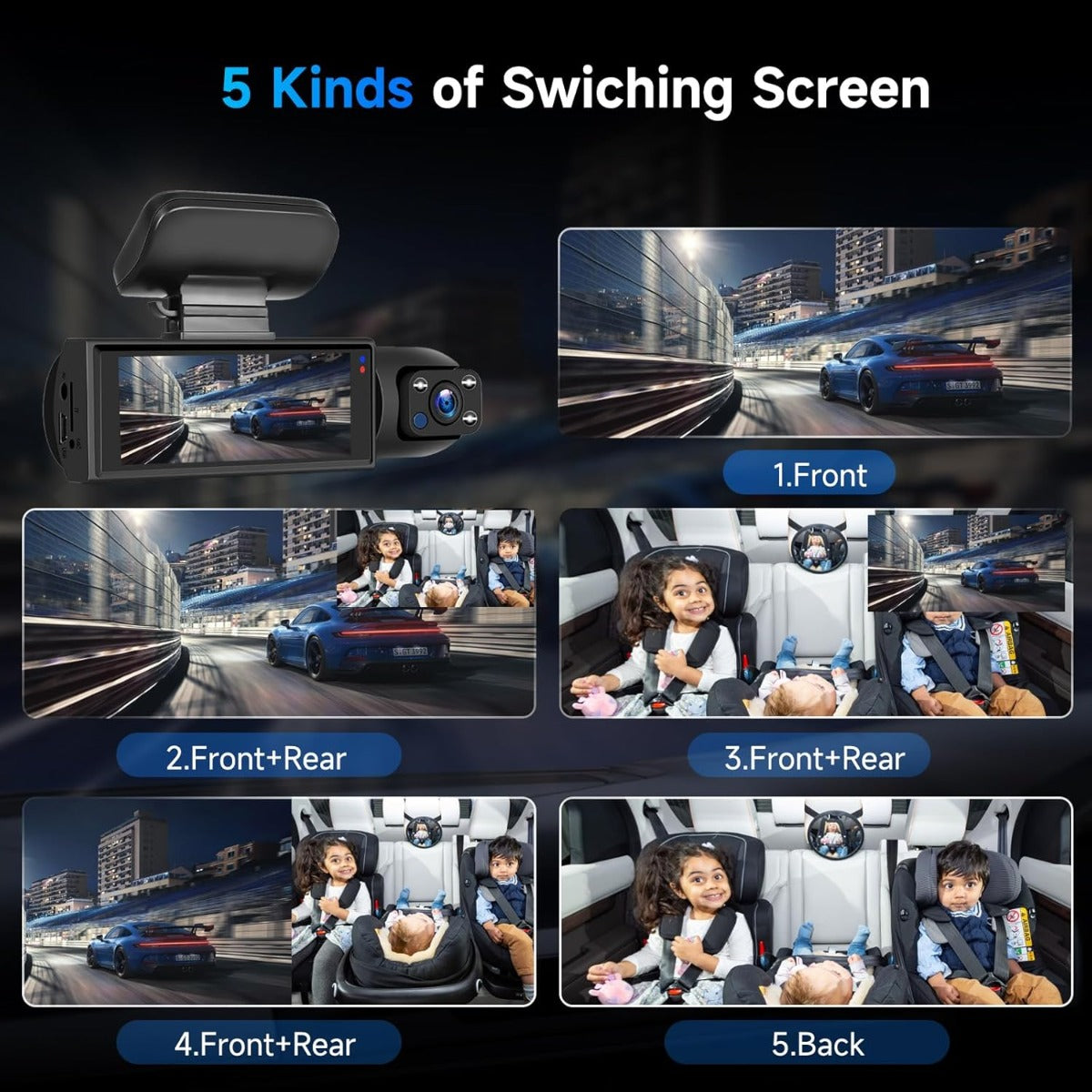 5 Kinds of Swiching Screen

1.Front

2.Front+Rear

3.Front+Rear

4.Front+Rear

5.Back