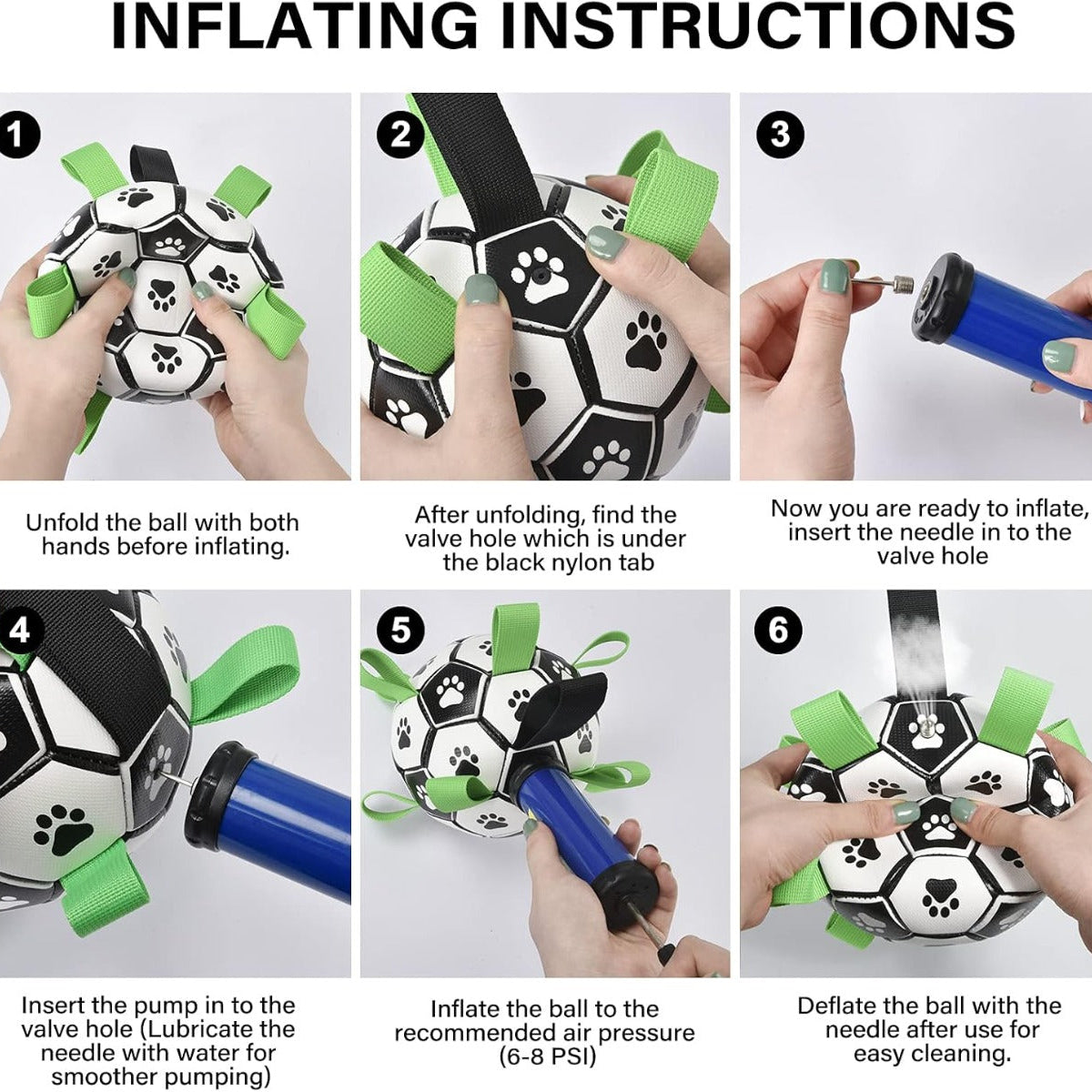 INFLATING INSTRUCTIONS

1

Unfold the ball with both hands before inflating.

2

After unfolding, find the valve hole which is under the black nylon tab

3

Now you are ready to inflate, insert the needle in to the valve hole

4

Insert the pump in to the valve hole (Lubricate the needle with water for smoother pumping)

5

Inflate the ball to the recommended air pressure (6-8 PSI)

6

Deflate the ball with the needle after use for easy cleaning.