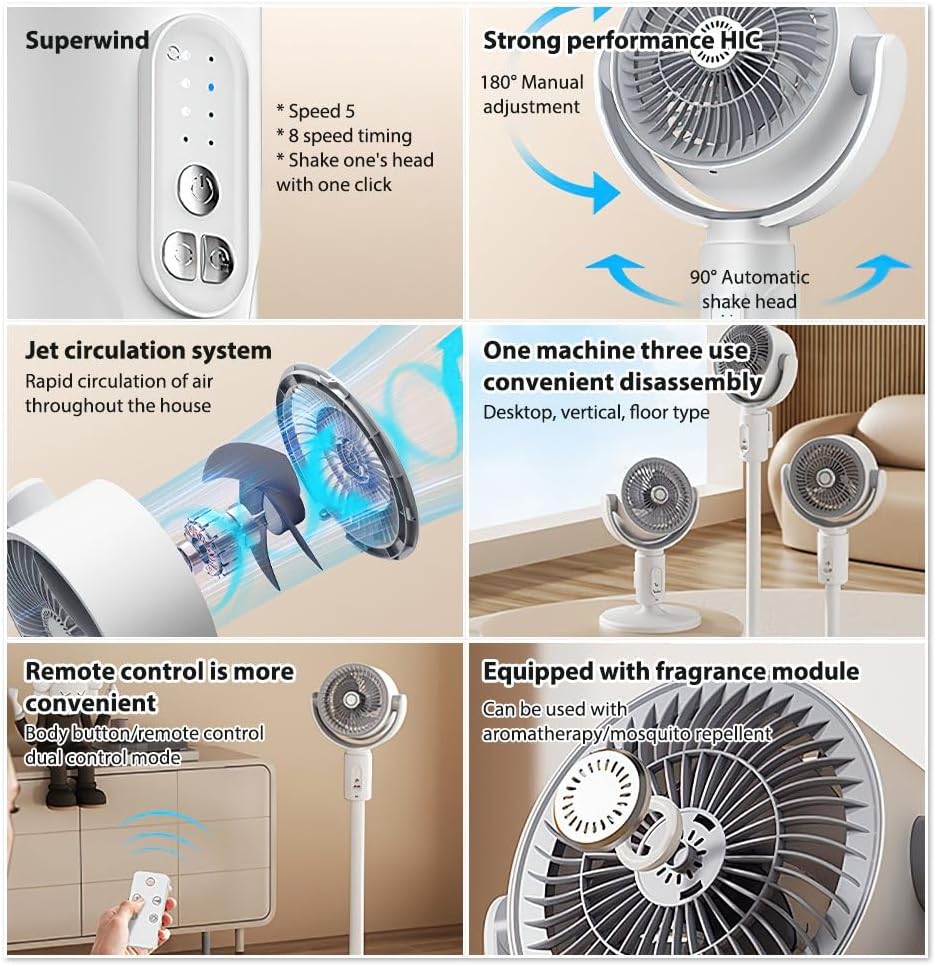 Superwind

* Speed 5
* 8 speed timing
* Shake one's head with one click

Strong performance HIC

180° Manual adjustment

90° Automatic shake head

Jet circulation system

Rapid circulation of air throughout the house

One machine three use convenient disassembly

Desktop, vertical, floor type

Remote control is more convenient

Body button/remote control dual control mode

Equipped with fragrance module

Can be used with aromatherapy/mosquito repellent