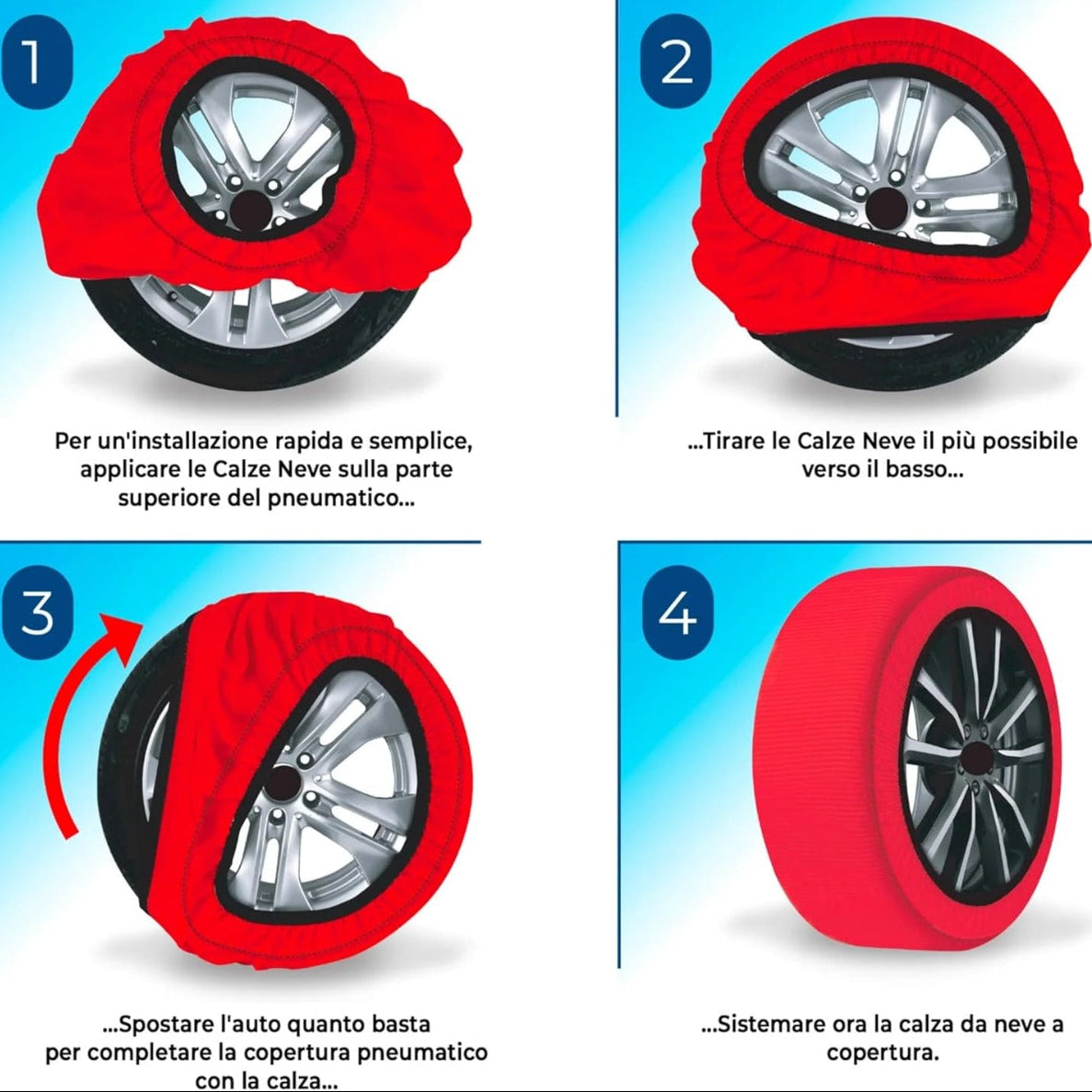 1

Per un'installazione rapida e semplice, applicare le Calze Neve sulla parte superiore del pneumatico...

2

...Tirare le Calze Neve il più possibile verso il basso...

3

...Spostare l'auto quanto basta per completare la copertura pneumatico con la calza...

4

...Sistemare ora la calza da neve a copertura.