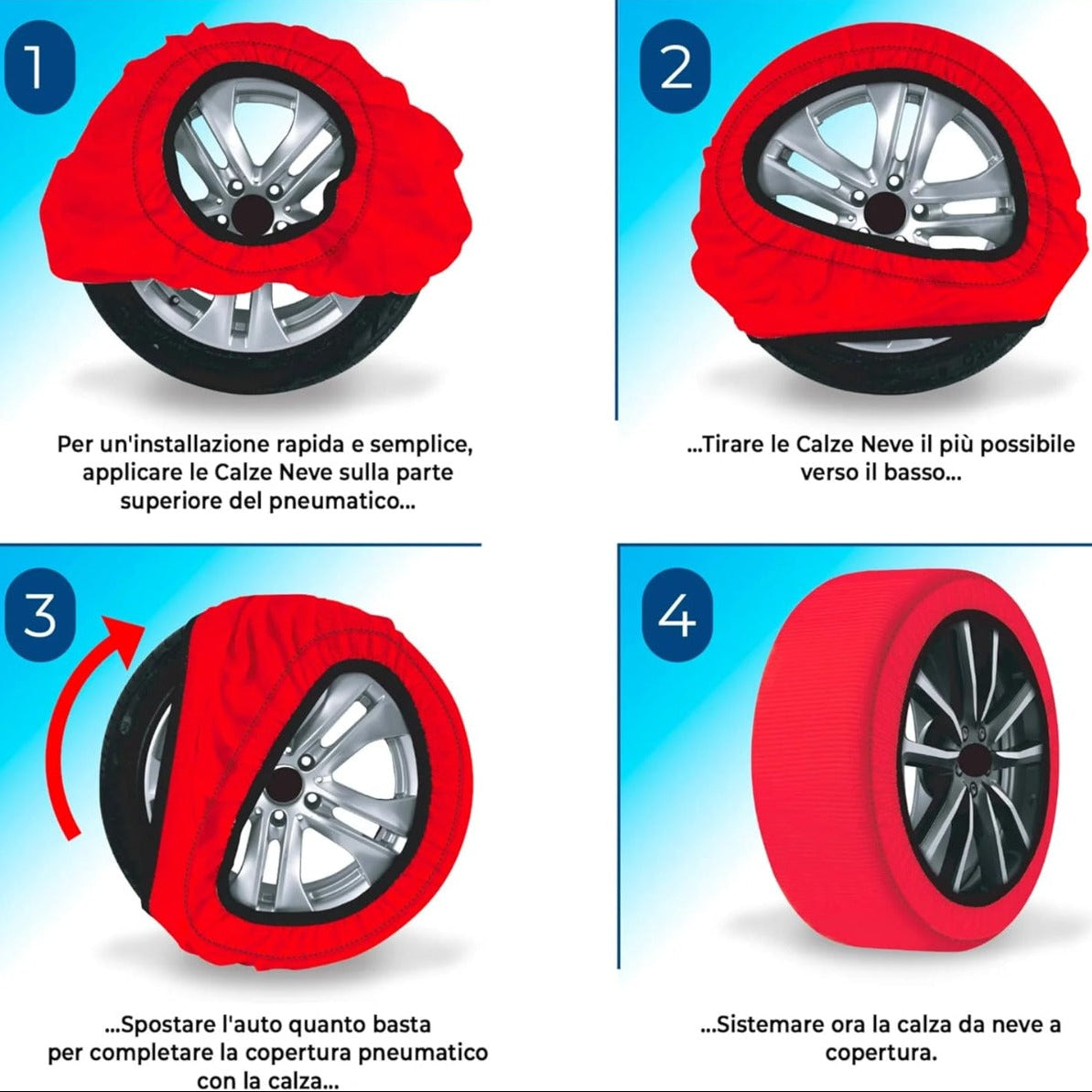 1

Per un'installazione rapida e semplice, applicare le Calze Neve sulla parte superiore del pneumatico...

2

...Tirare le Calze Neve il più possibile verso il basso...

3

...Spostare l'auto quanto basta per completare la copertura pneumatico con la calza...

4

...Sistemare ora la calza da neve a copertura.