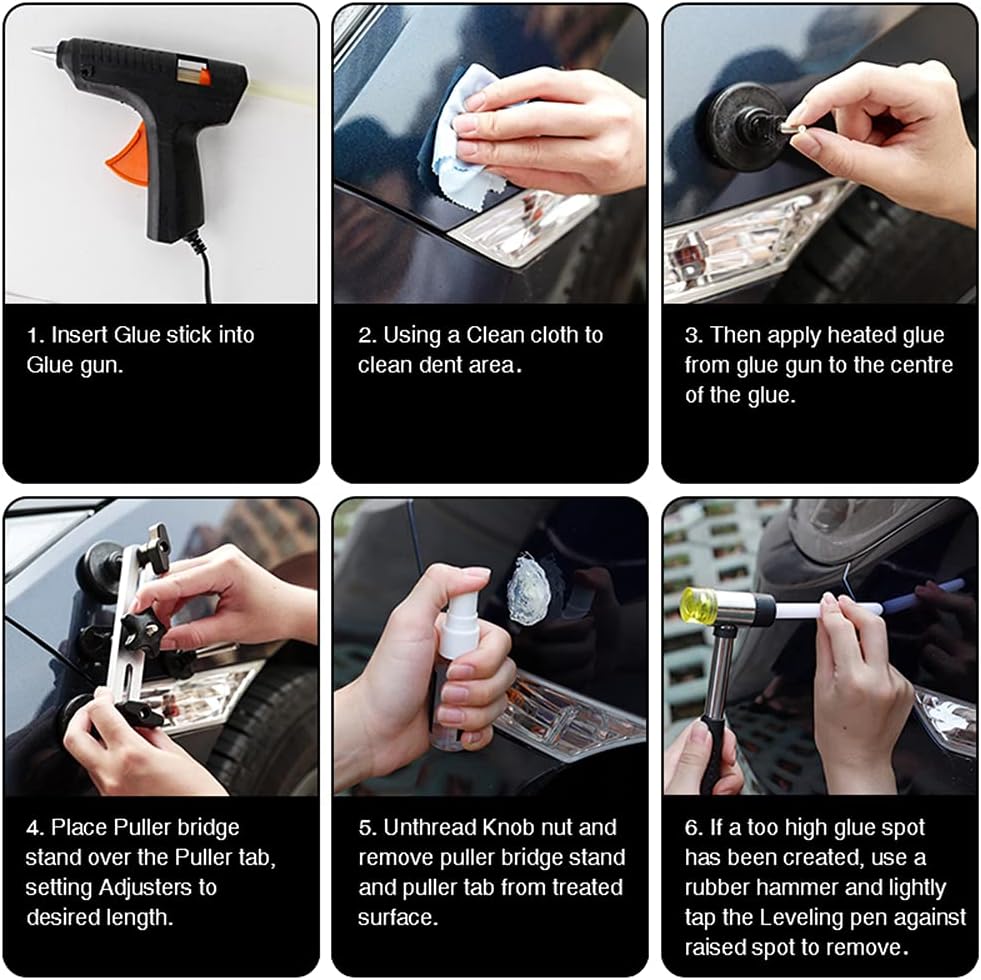 1. Insert Glue stick into Glue gun.

2. Using a Clean cloth to clean dent area.

3. Then apply heated glue from glue gun to the centre of the glue.

4. Place Puller bridge stand over the Puller tab, setting Adjusters to desired length.

5. Unthread Knob nut and remove puller bridge stand and puller tab from treated surface.

6. If a too high glue spot has been created, use a rubber hammer and lightly tap the Leveling pen against raised spot to remove.