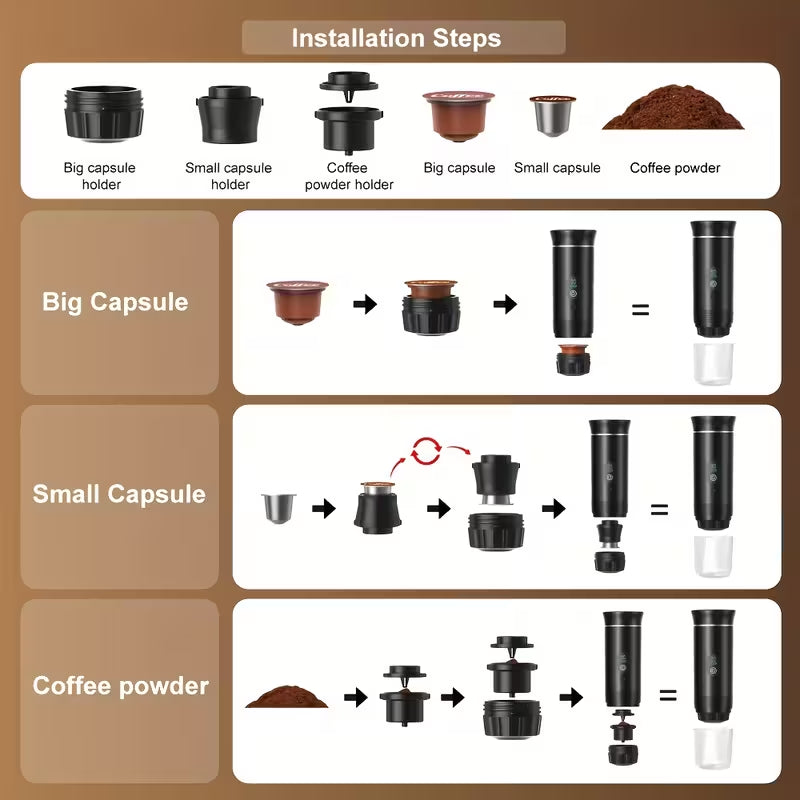 Installation Steps

Big capsule holder

Small capsule holder

Coffee powder holder

Big capsule

Small capsule

Coffee powder

Big Capsule

=

Small Capsule

=

Coffee powder

=